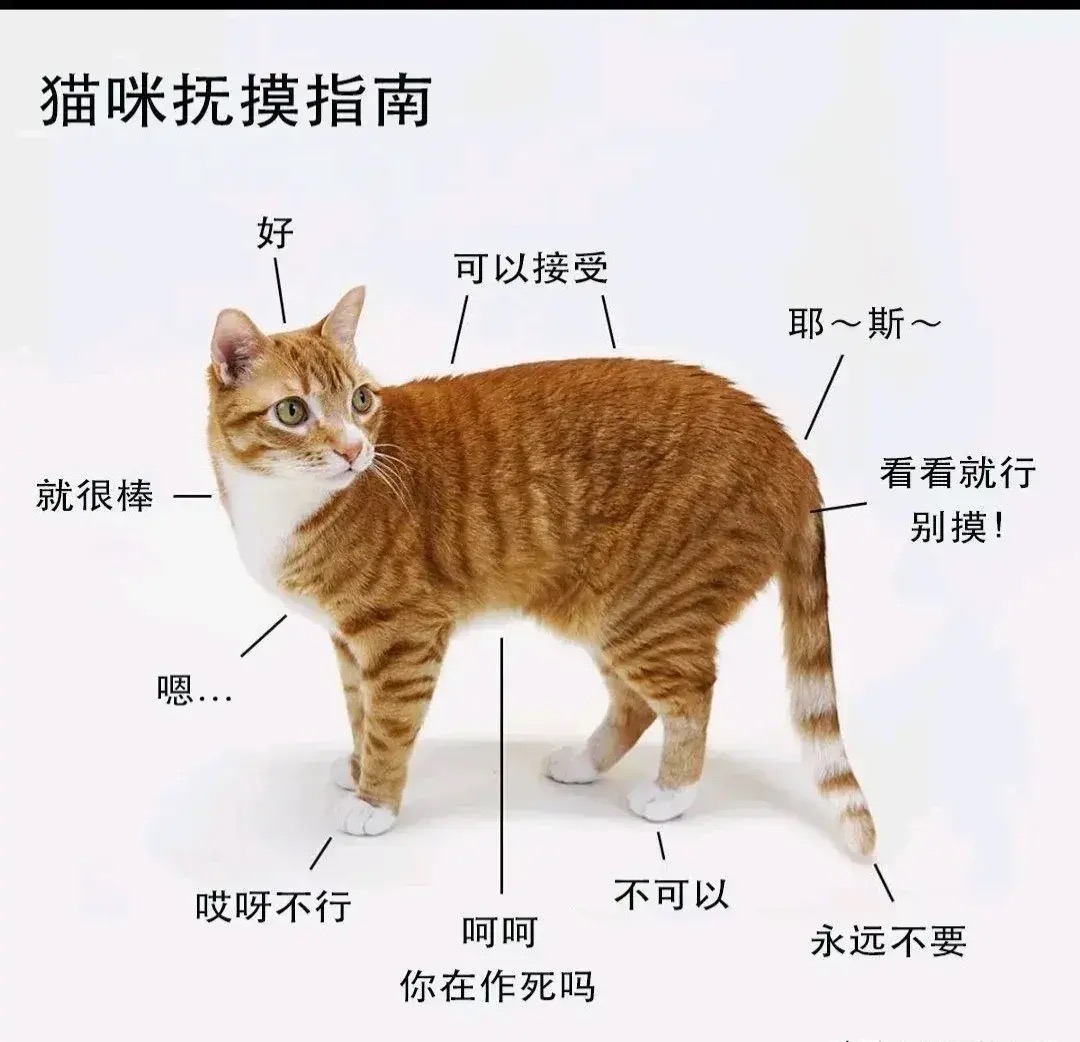 猫咪抚摸指南

好

可以接受

耶～斯～

就很棒

看看就行
别摸!

嗯...

哎呀不行

呵呵
你在作死吗

不可以

永远不要